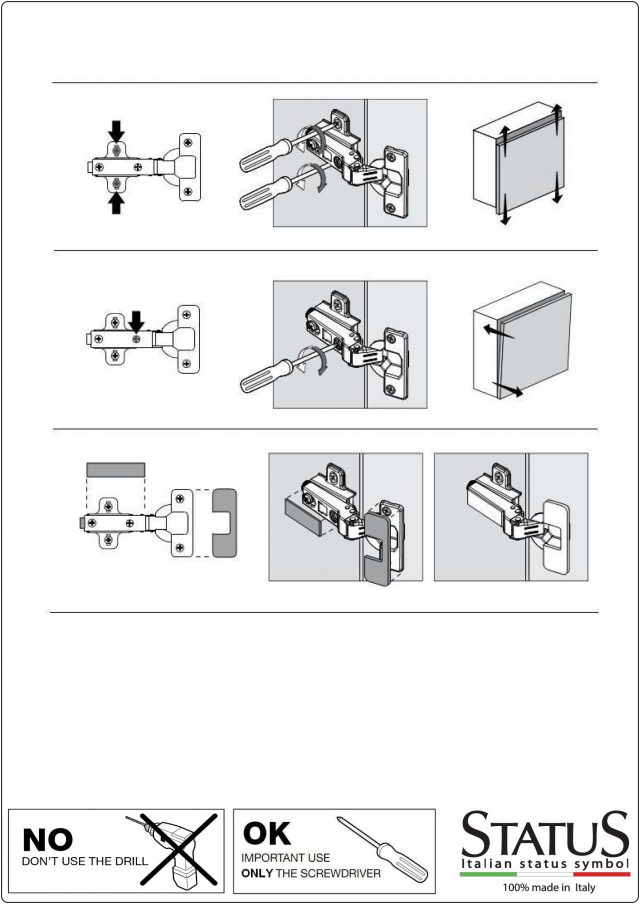 NO
DON'T USE THE DRILL

OK
IMPORTANT USE
ONLY THE SCREWDRIVER

STATUS
Italian status symbol
100% made in Italy