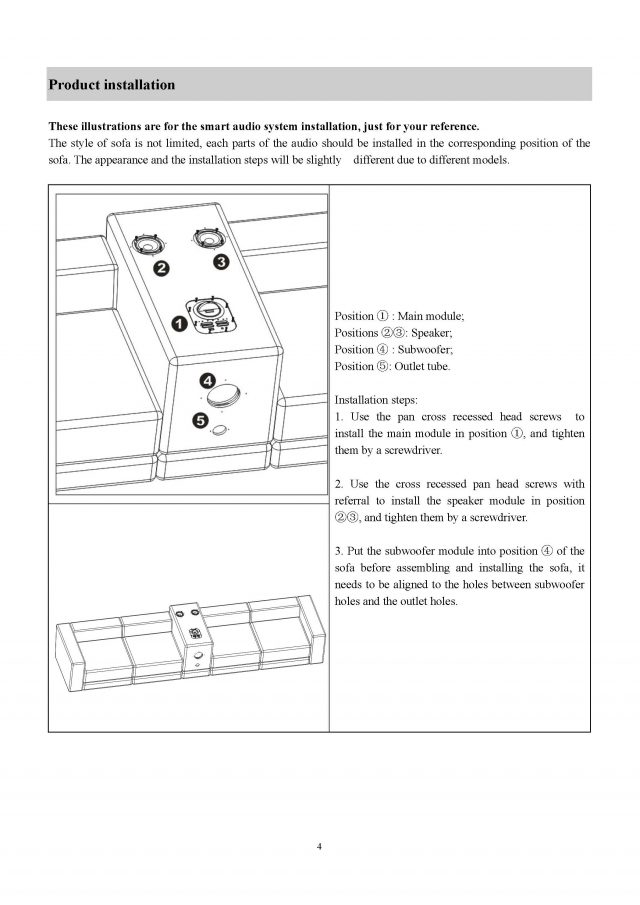 Product installation

These illustrations are for the smart audio system installation, just for your reference.
The style of sofa is not limited, each parts of the audio should be installed in the corresponding position of the sofa. The appearance and the installation steps will be slightly different due to different models.

2 3 1 4 5

Position ① : Main module;
Positions ②③: Speaker;
Position ④ : Subwoofer;
Position ⑤: Outlet tube.

Installation steps:
1. Use the pan cross recessed head screws to install the main module in position ①, and tighten them by a screwdriver.

2. Use the cross recessed pan head screws with referral to install the speaker module in position ②③, and tighten them by a screwdriver.

3. Put the subwoofer module into position ④ of the sofa before assembling and installing the sofa, it needs to be aligned to the holes between subwoofer holes and the outlet holes.

4