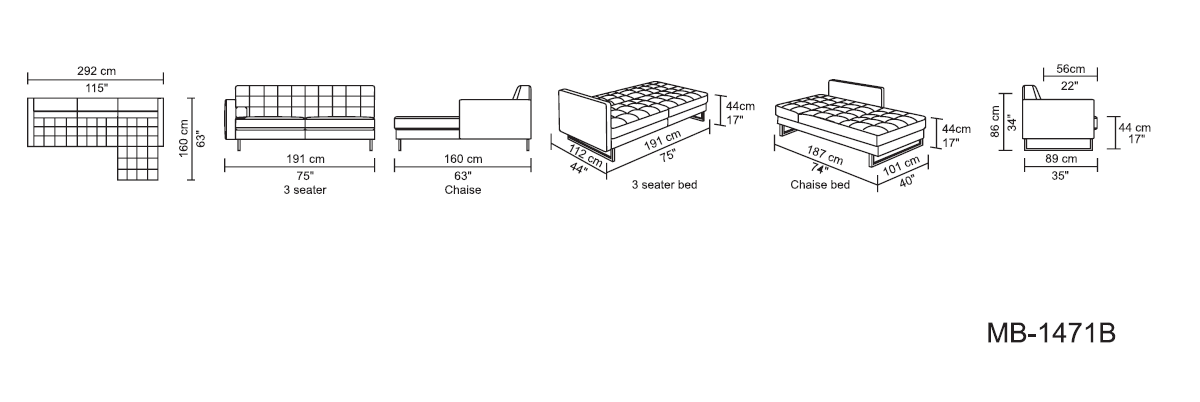 292 cm
115"
160 cm
63"

191 cm
75"
3 seater

160 cm
63"
Chaise

44cm
17"
112 cm
44"
191 cm
75"
3 seater bed

44cm
17"
187 cm
74"
101 cm
40"
Chaise bed

56cm
22"
86 cm
34"
44 cm
17"
89 cm
35"

MB-1471B