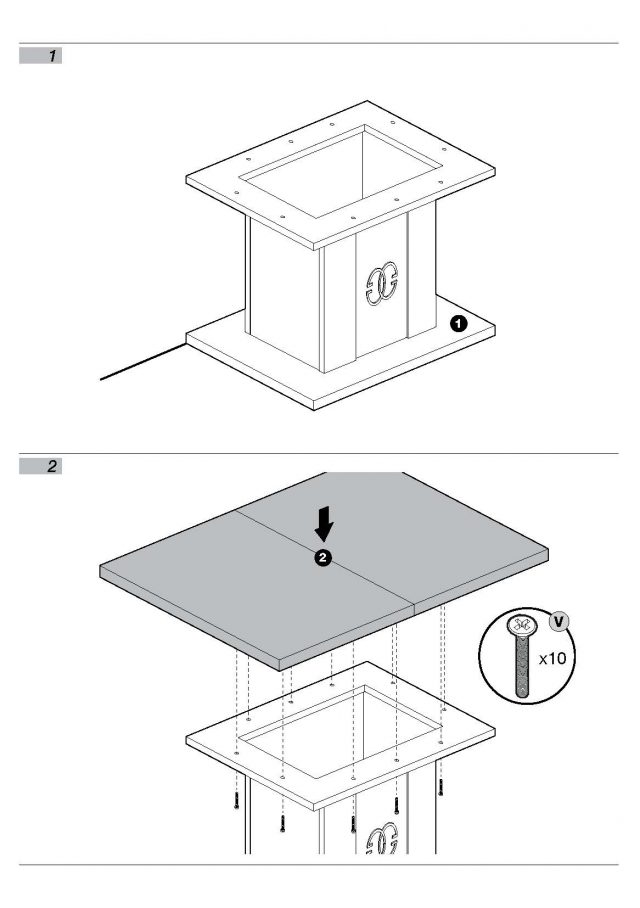 1

1

2

2

V

x10