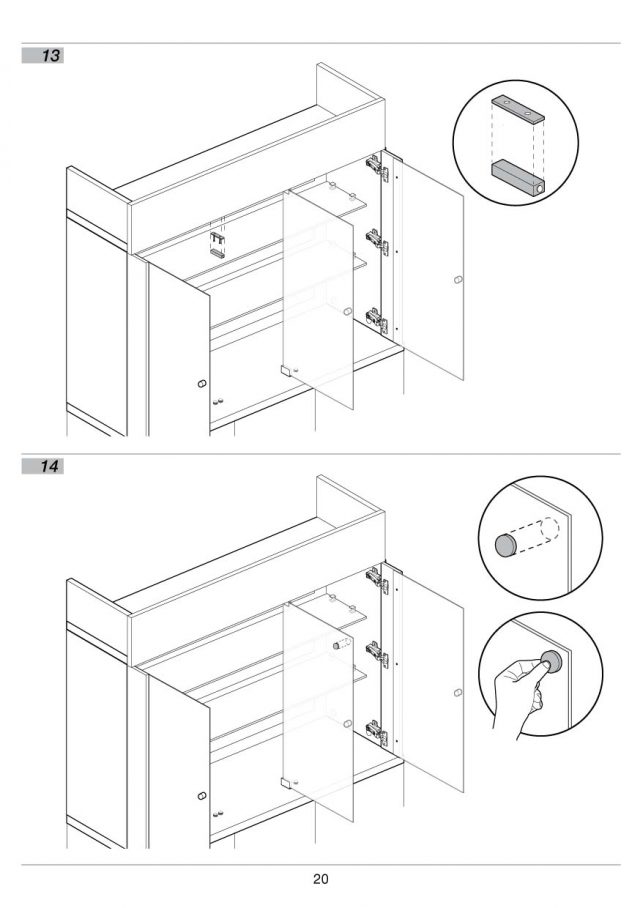 13

14

20