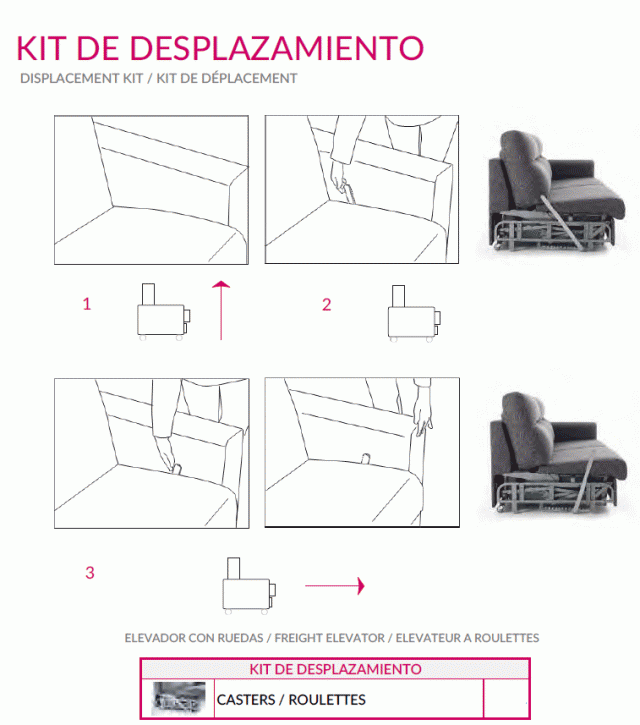 KIT DE DESPLAZAMIENTO

DISPLACEMENT KIT / KIT DE DÉPLACEMENT

1

2

3

ELEVADOR CON RUEDAS / FREIGHT ELEVATOR / ELEVATEUR A ROULETTES

| KIT DE DESPLAZAMIENTO | | |
|---|---|---|
| | CASTERS / ROULETTES | |