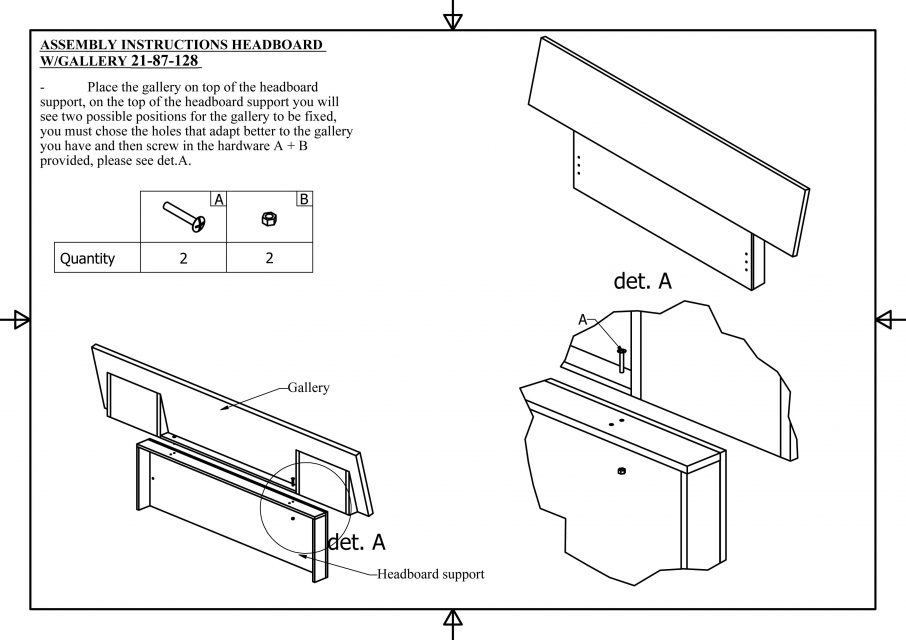 ASSEMBLY INSTRUCTIONS HEADBOARD W/GALLERY 21-87-128

- Place the gallery on top of the headboard support, on the top of the headboard support you will see two possible positions for the gallery to be fixed, you must chose the holes that adapt better to the gallery you have and then screw in the hardware A + B provided, please see det.A.

| | A | B |
|---|---|---|
| Quantity | 2 | 2 |

Gallery

det. A

Headboard support

det. A

A