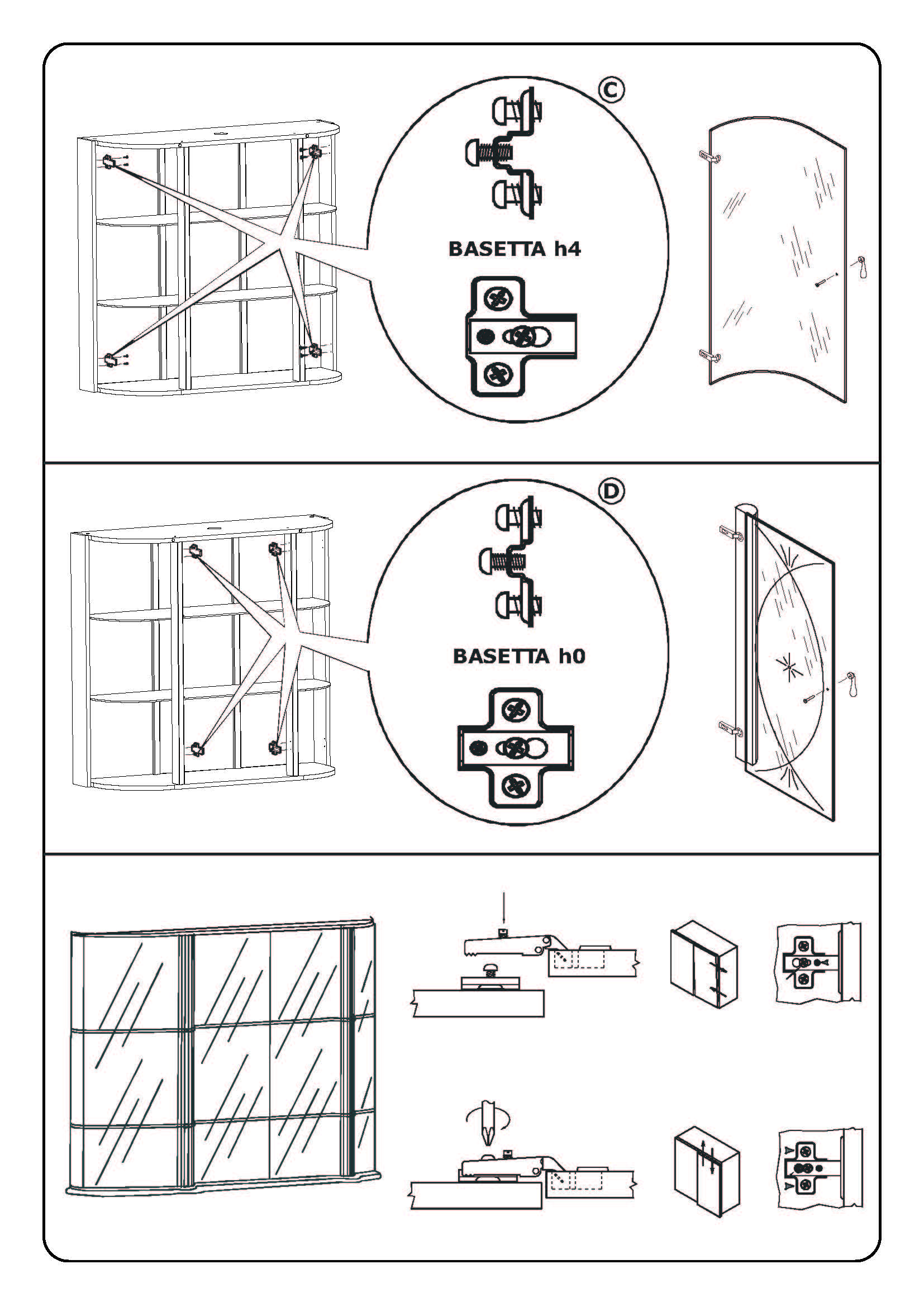 C

BASETTA h4

D

BASETTA h0