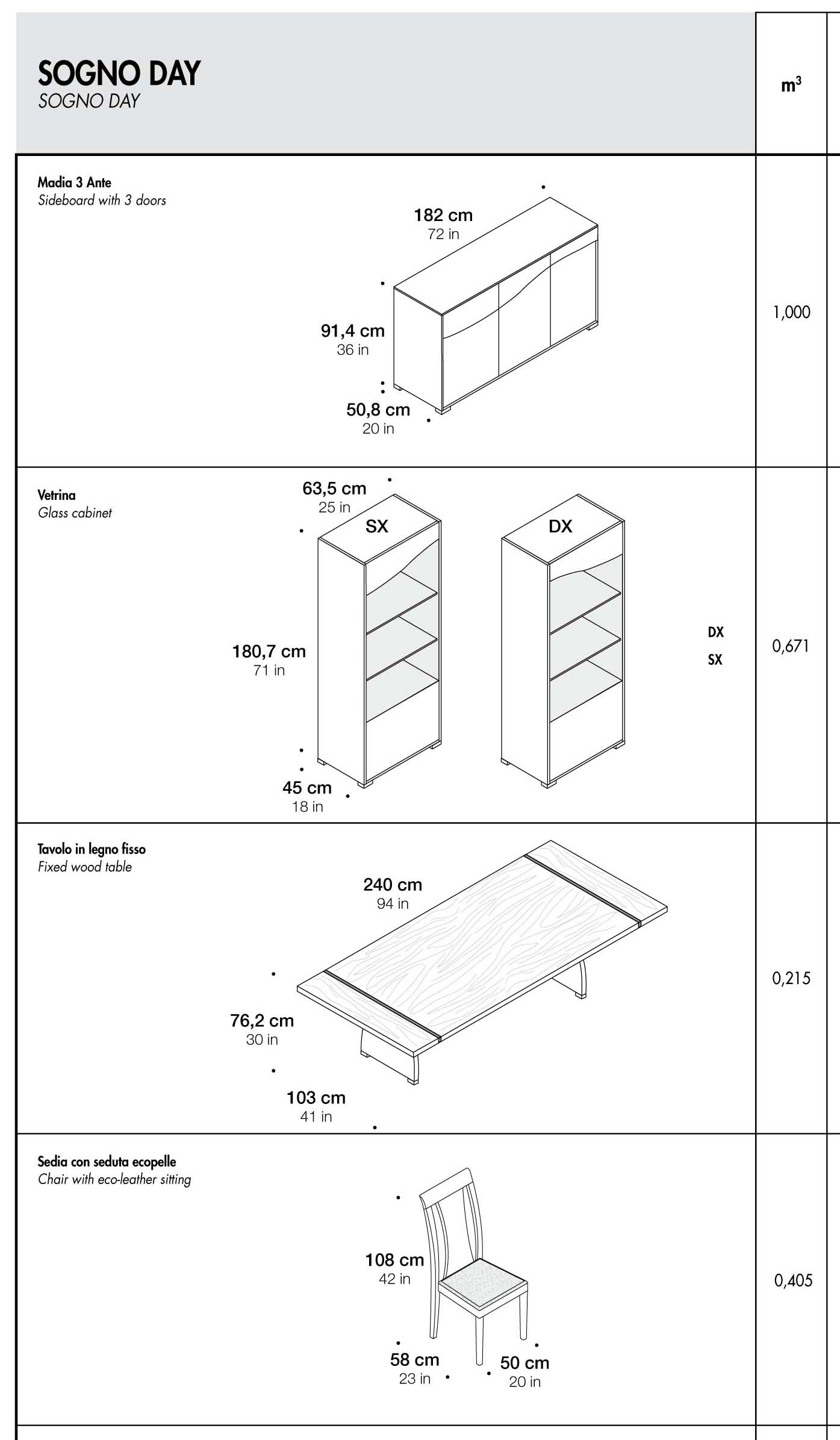 SOGNO DAY
SOGNO DAY

$m^3$

Madia 3 Ante
Sideboard with 3 doors

182 cm
72 in

91,4 cm
36 in

50,8 cm
20 in

1,000

Vetrina
Glass cabinet

63,5 cm
25 in

SX

DX

180,7 cm
71 in

45 cm
18 in

DX
SX

0,671

Tavolo in legno fisso
Fixed wood table

240 cm
94 in

76,2 cm
30 in

103 cm
41 in

0,215

Sedia con seduta ecopelle
Chair with eco-leather sitting

108 cm
42 in

58 cm
23 in

50 cm
20 in

0,405