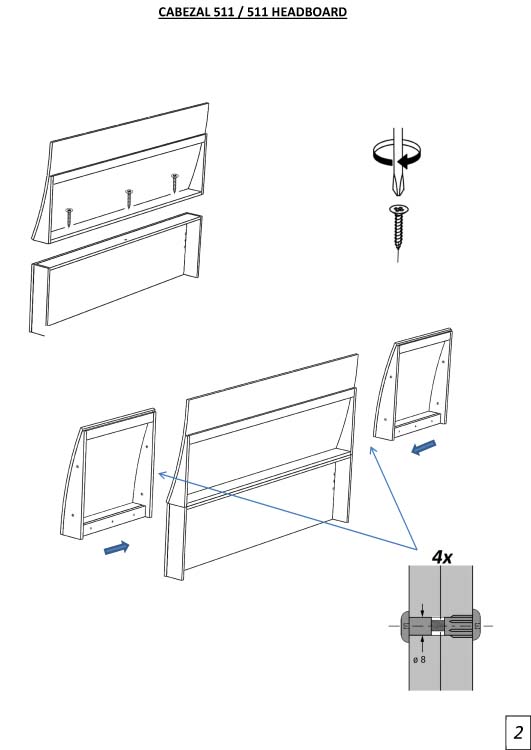 CABEZAL 511 / 511 HEADBOARD

4x

ø 8

2