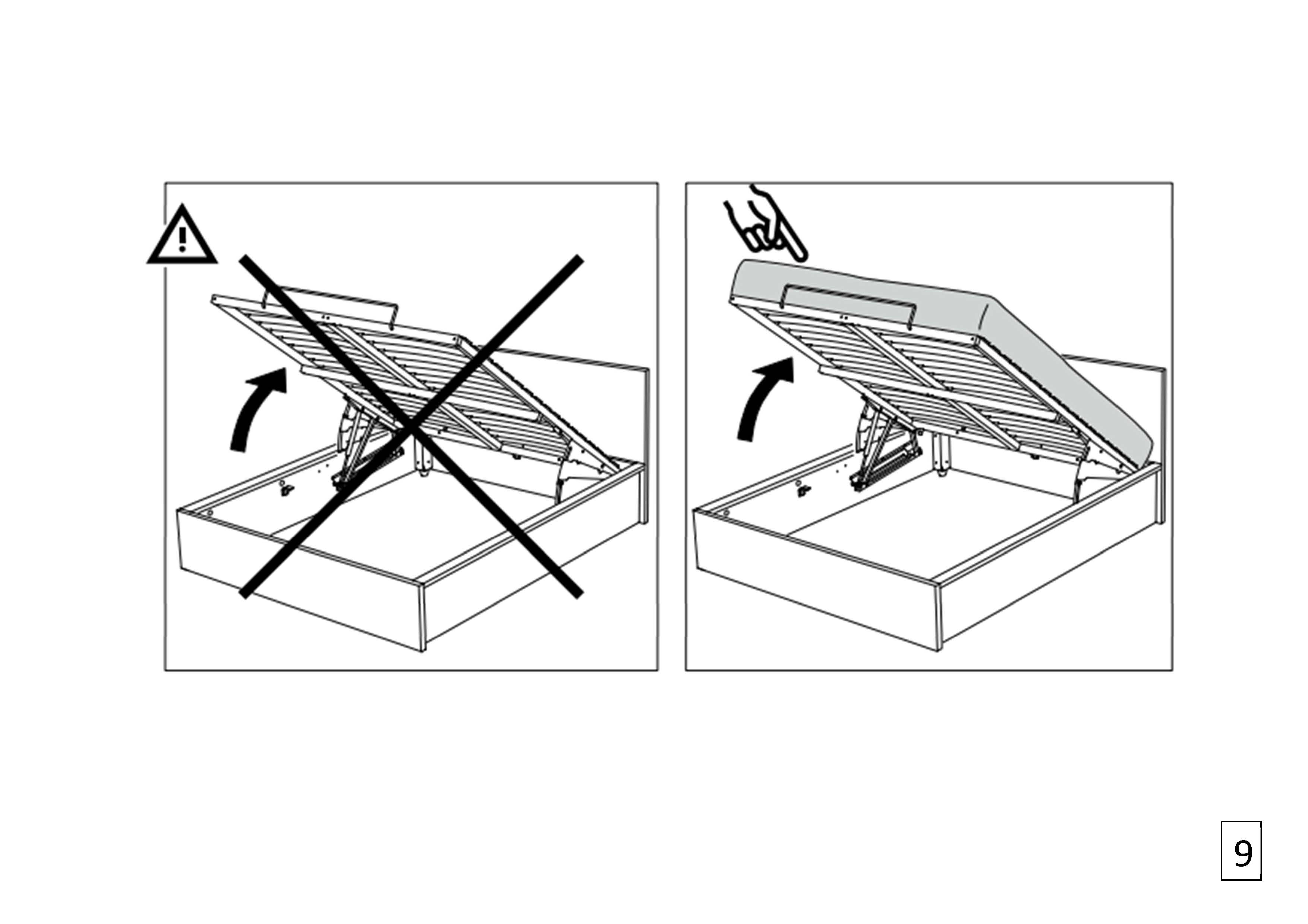 9