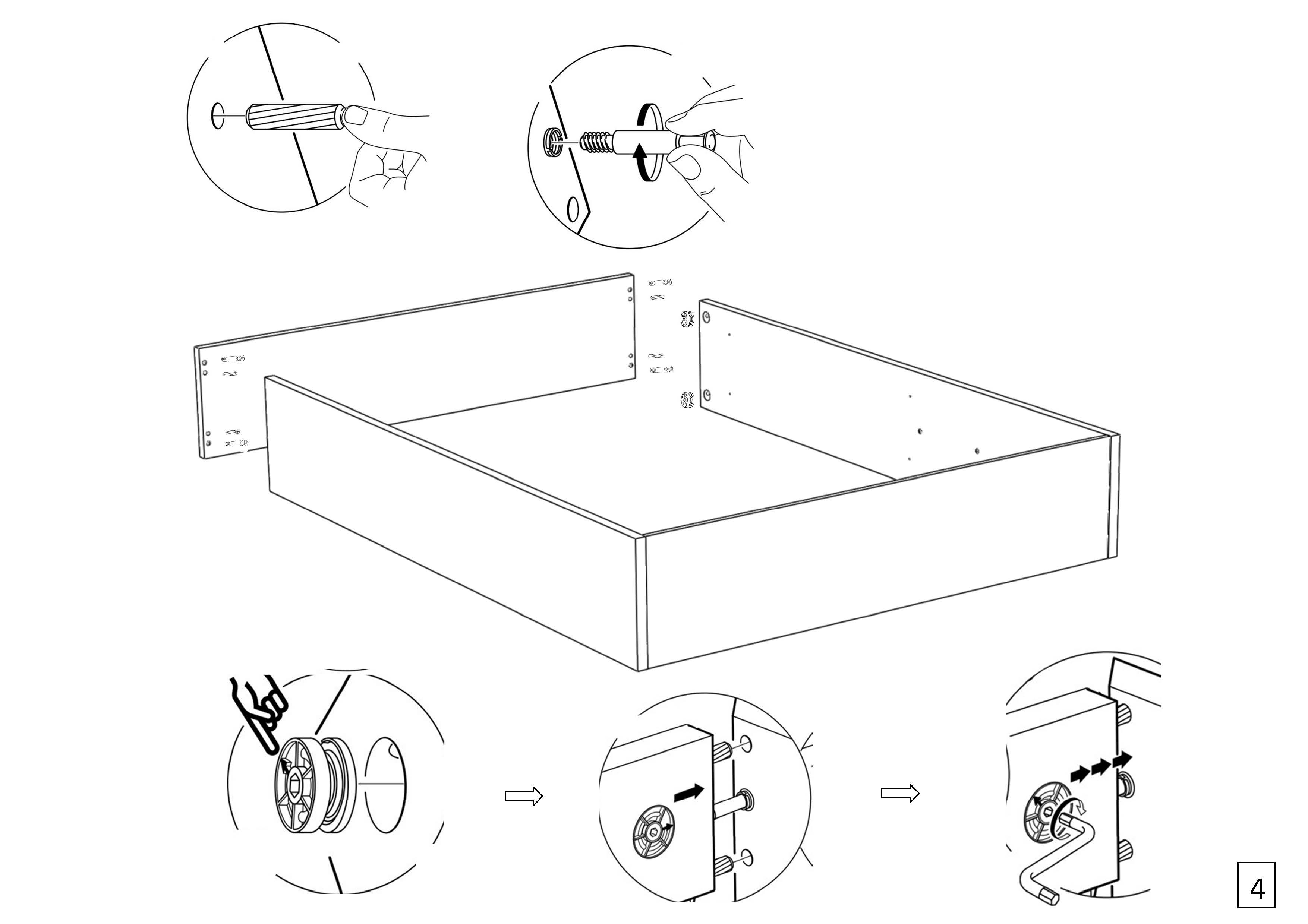 4