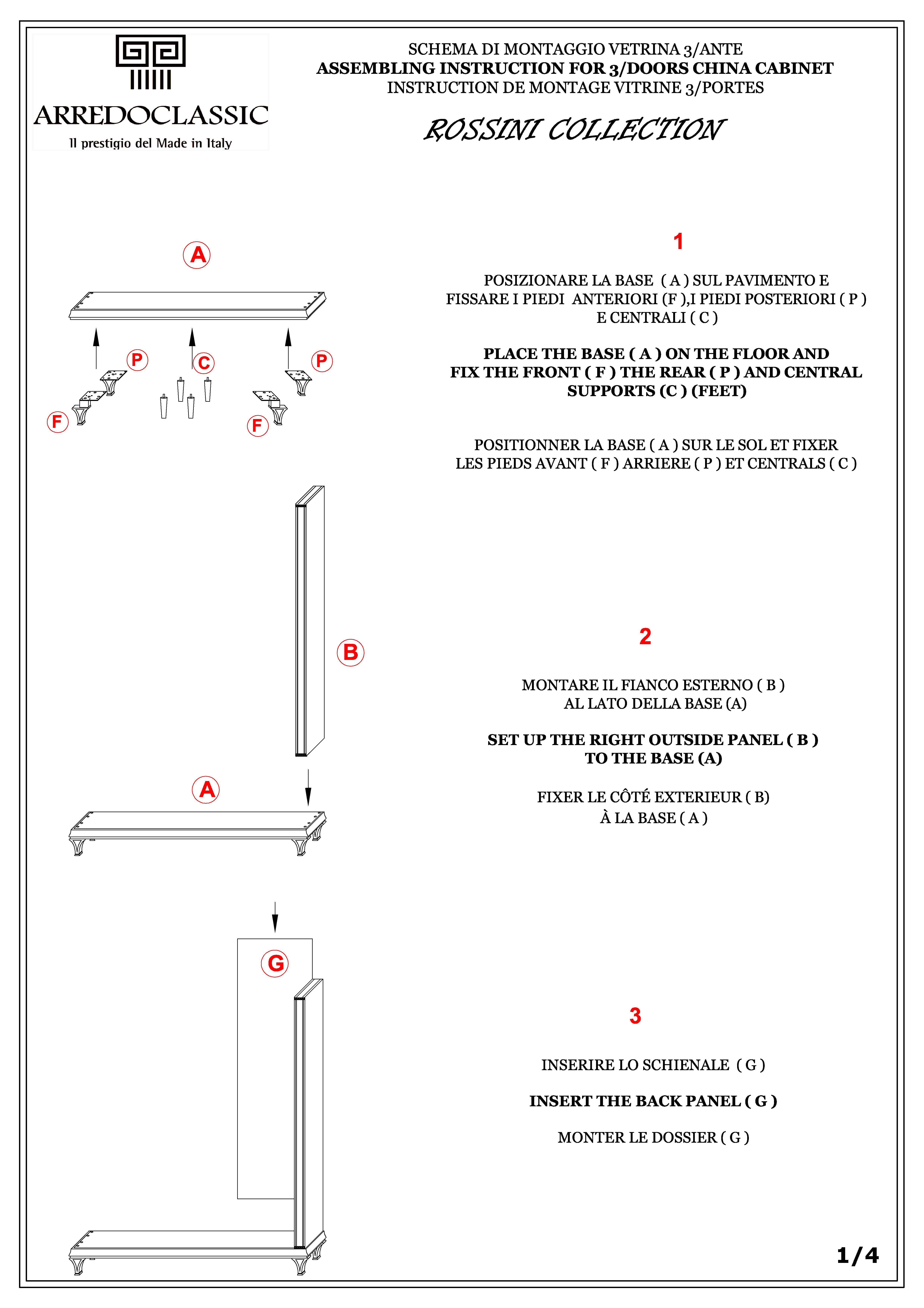 ARREDOCLASSIC
Il prestigio del Made in Italy

SCHEMA DI MONTAGGIO VETRINA 3/ANTE
ASSEMBLING INSTRUCTION FOR 3/DOORS CHINA CABINET
INSTRUCTION DE MONTAGE VITRINE 3/PORTES

ROSSINI COLLECTION

A
P
C
P
F
F

1

POSIZIONARE LA BASE ( A ) SUL PAVIMENTO E FISSARE I PIEDI ANTERIORI (F ),I PIEDI POSTERIORI ( P ) E CENTRALI ( C )

PLACE THE BASE ( A ) ON THE FLOOR AND FIX THE FRONT ( F ) THE REAR ( P ) AND CENTRAL SUPPORTS (C ) (FEET)

POSITIONNER LA BASE ( A ) SUR LE SOL ET FIXER LES PIEDS AVANT ( F ) ARRIERE ( P ) ET CENTRALS ( C )

B
A

2

MONTARE IL FIANCO ESTERNO ( B ) AL LATO DELLA BASE (A)

SET UP THE RIGHT OUTSIDE PANEL ( B ) TO THE BASE (A)

FIXER LE CÔTÉ EXTERIEUR ( B) À LA BASE ( A )

G

3

INSERIRE LO SCHIENALE ( G )

INSERT THE BACK PANEL ( G )

MONTER LE DOSSIER ( G )

1/4