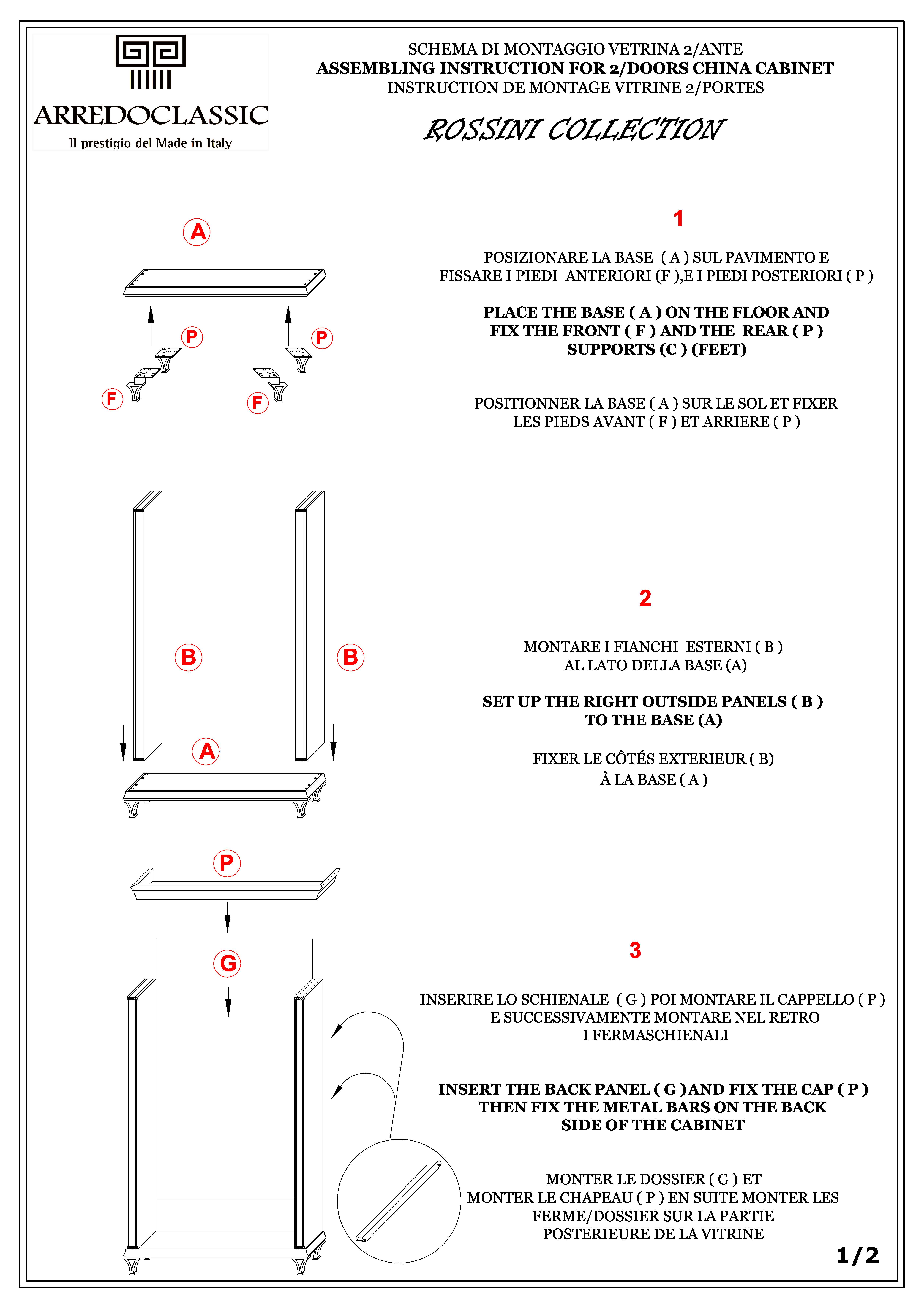 ARREDOCLASSIC
Il prestigio del Made in Italy

SCHEMA DI MONTAGGIO VETRINA 2/ANTE
ASSEMBLING INSTRUCTION FOR 2/DOORS CHINA CABINET
INSTRUCTION DE MONTAGE VITRINE 2/PORTES

ROSSINI COLLECTION

A

P P

F F

1

POSIZIONARE LA BASE ( A ) SUL PAVIMENTO E FISSARE I PIEDI ANTERIORI (F ),E I PIEDI POSTERIORI ( P )

PLACE THE BASE ( A ) ON THE FLOOR AND FIX THE FRONT ( F ) AND THE REAR ( P ) SUPPORTS (C ) (FEET)

POSITIONNER LA BASE ( A ) SUR LE SOL ET FIXER LES PIEDS AVANT ( F ) ET ARRIERE ( P )

B B

A

2

MONTARE I FIANCHI ESTERNI ( B ) AL LATO DELLA BASE (A)

SET UP THE RIGHT OUTSIDE PANELS ( B ) TO THE BASE (A)

FIXER LE CÔTÉS EXTERIEUR ( B) À LA BASE ( A )

P

G

3

INSERIRE LO SCHIENALE ( G ) POI MONTARE IL CAPPELLO ( P ) E SUCCESSIVAMENTE MONTARE NEL RETRO I FERMASCHIENALI

INSERT THE BACK PANEL ( G )AND FIX THE CAP ( P ) THEN FIX THE METAL BARS ON THE BACK SIDE OF THE CABINET

MONTER LE DOSSIER ( G ) ET MONTER LE CHAPEAU ( P ) EN SUITE MONTER LES FERME/DOSSIER SUR LA PARTIE POSTERIEURE DE LA VITRINE

1/2