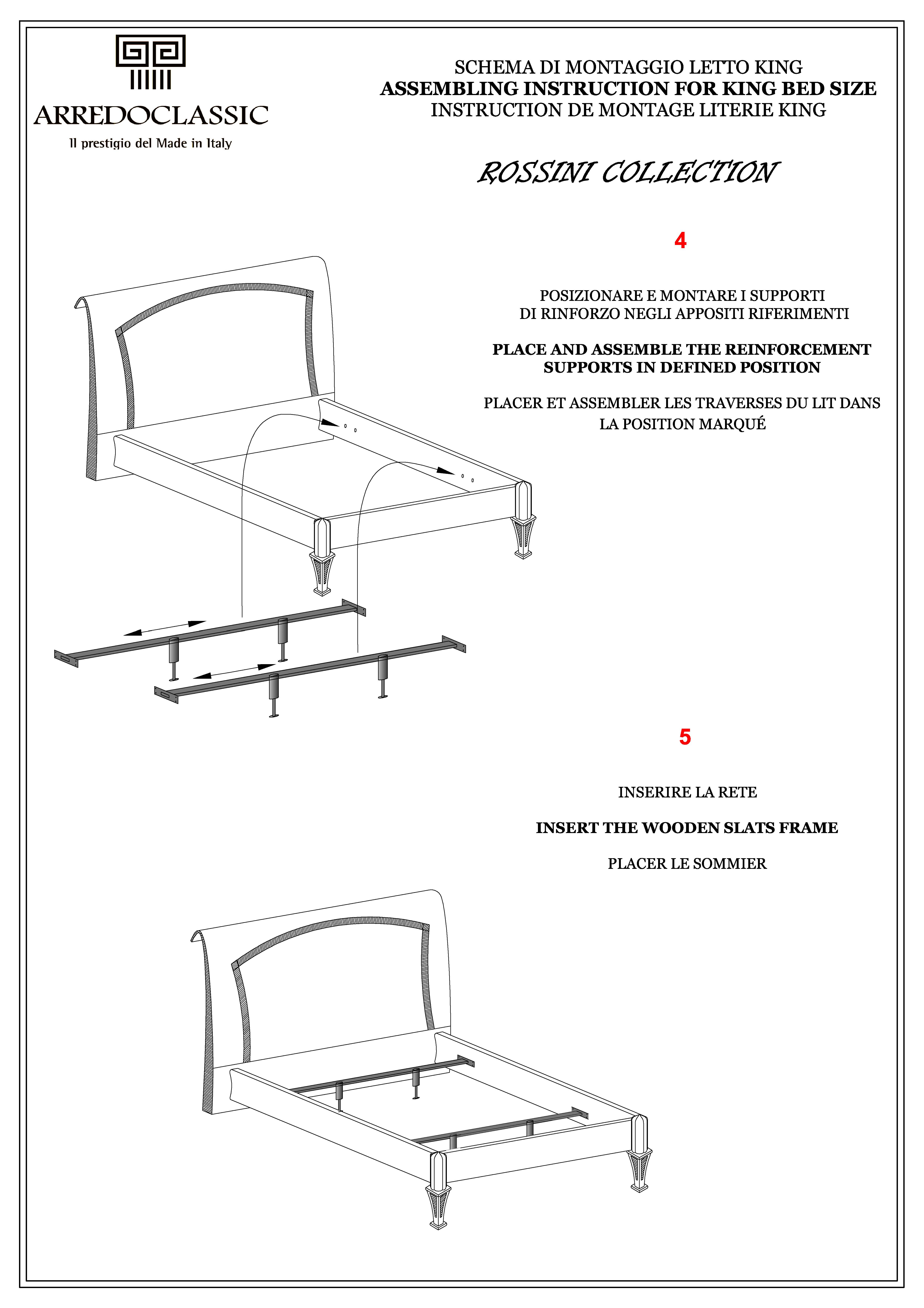 ARREDOCLASSIC
Il prestigio del Made in Italy

SCHEMA DI MONTAGGIO LETTO KING
ASSEMBLING INSTRUCTION FOR KING BED SIZE
INSTRUCTION DE MONTAGE LITERIE KING

ROSSINI COLLECTION

4

POSIZIONARE E MONTARE I SUPPORTI DI RINFORZO NEGLI APPOSITI RIFERIMENTI

PLACE AND ASSEMBLE THE REINFORCEMENT SUPPORTS IN DEFINED POSITION

PLACER ET ASSEMBLER LES TRAVERSES DU LIT DANS LA POSITION MARQUÉ

5

INSERIRE LA RETE

INSERT THE WOODEN SLATS FRAME

PLACER LE SOMMIER