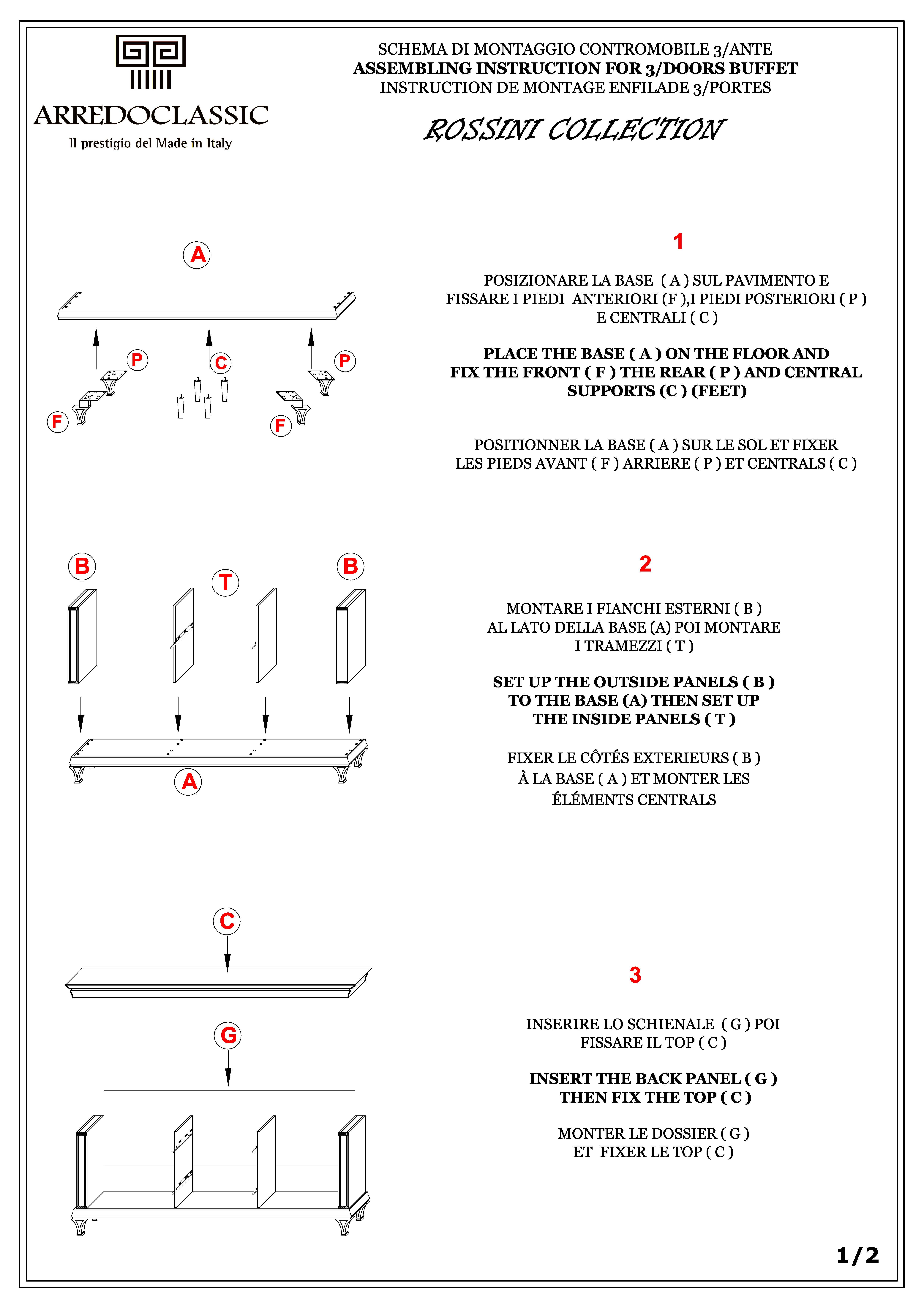 ARREDOCLASSIC
Il prestigio del Made in Italy

SCHEMA DI MONTAGGIO CONTROMOBILE 3/ANTE
ASSEMBLING INSTRUCTION FOR 3/DOORS BUFFET
INSTRUCTION DE MONTAGE ENFILADE 3/PORTES

ROSSINI COLLECTION

A

P

C

P

F

F

1

POSIZIONARE LA BASE ( A ) SUL PAVIMENTO E FISSARE I PIEDI ANTERIORI (F ),I PIEDI POSTERIORI ( P ) E CENTRALI ( C )

PLACE THE BASE ( A ) ON THE FLOOR AND FIX THE FRONT ( F ) THE REAR ( P ) AND CENTRAL SUPPORTS (C ) (FEET)

POSITIONNER LA BASE ( A ) SUR LE SOL ET FIXER LES PIEDS AVANT ( F ) ARRIERE ( P ) ET CENTRALS ( C )

B

T

B

A

2

MONTARE I FIANCHI ESTERNI ( B ) AL LATO DELLA BASE (A) POI MONTARE I TRAMEZZI ( T )

SET UP THE OUTSIDE PANELS ( B ) TO THE BASE (A) THEN SET UP THE INSIDE PANELS ( T )

FIXER LE CÔTÉS EXTERIEURS ( B ) À LA BASE ( A ) ET MONTER LES ÉLÉMENTS CENTRALS

C

G

3

INSERIRE LO SCHIENALE ( G ) POI FISSARE IL TOP ( C )

INSERT THE BACK PANEL ( G ) THEN FIX THE TOP ( C )

MONTER LE DOSSIER ( G ) ET FIXER LE TOP ( C )

1/2